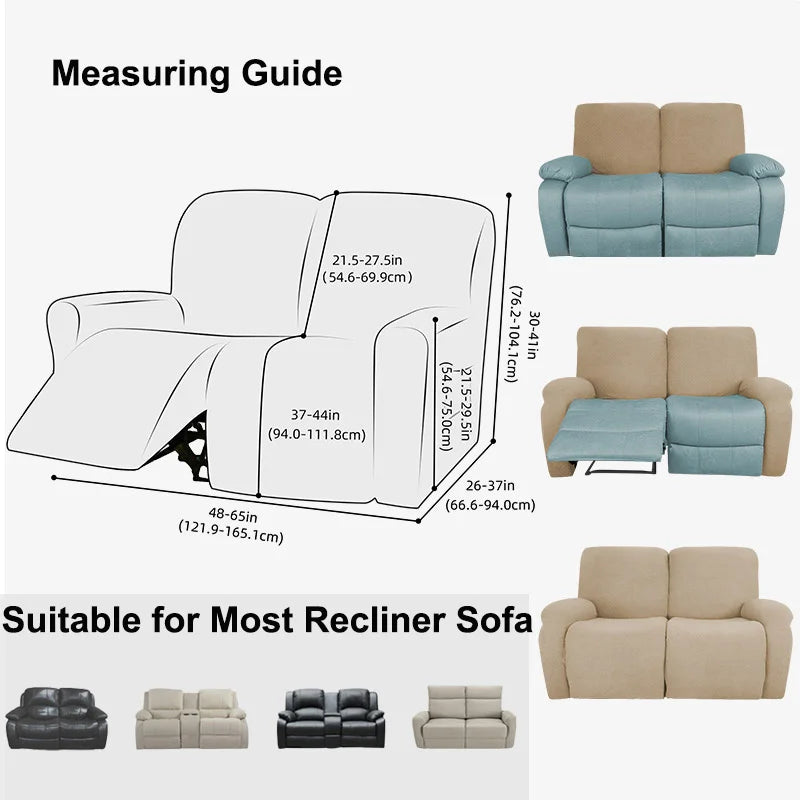 Measuring Guide

21.5-27.5in
(54.6-69.9cm)

30-41in
(76.2-104.1cm)

21.5-29.5in
(54.6-75.0cm)

37-44in
(94.0-111.8cm)

26-37in
(66.6-94.0cm)

48-65in
(121.9-165.1cm)

Suitable for Most Recliner Sofa