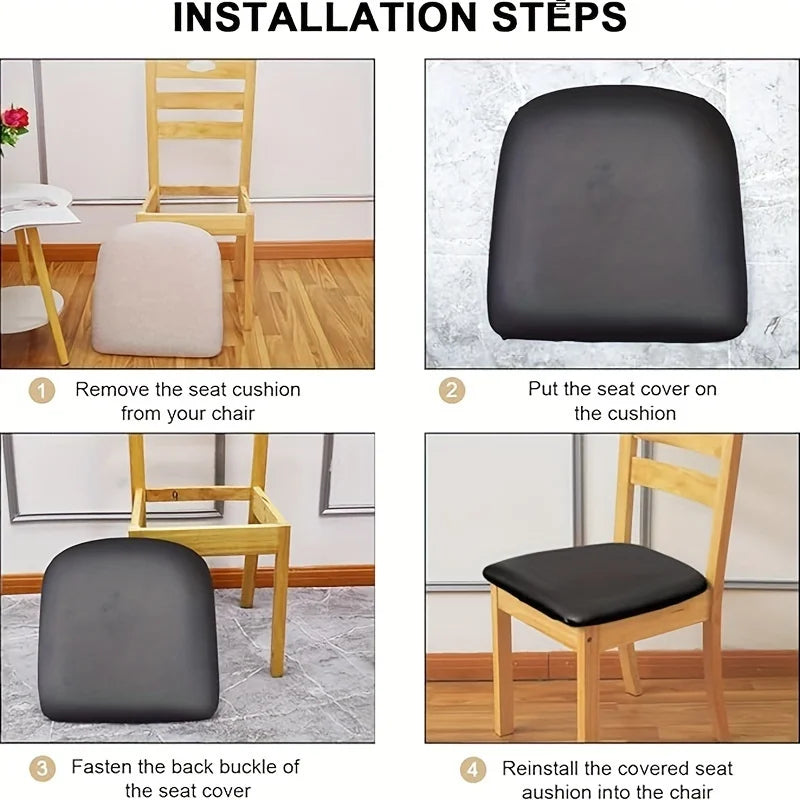 INSTALLATION STEPS

1 Remove the seat cushion from your chair

2 Put the seat cover on the cushion

3 Fasten the back buckle of the seat cover

4 Reinstall the covered seat aushion into the chair