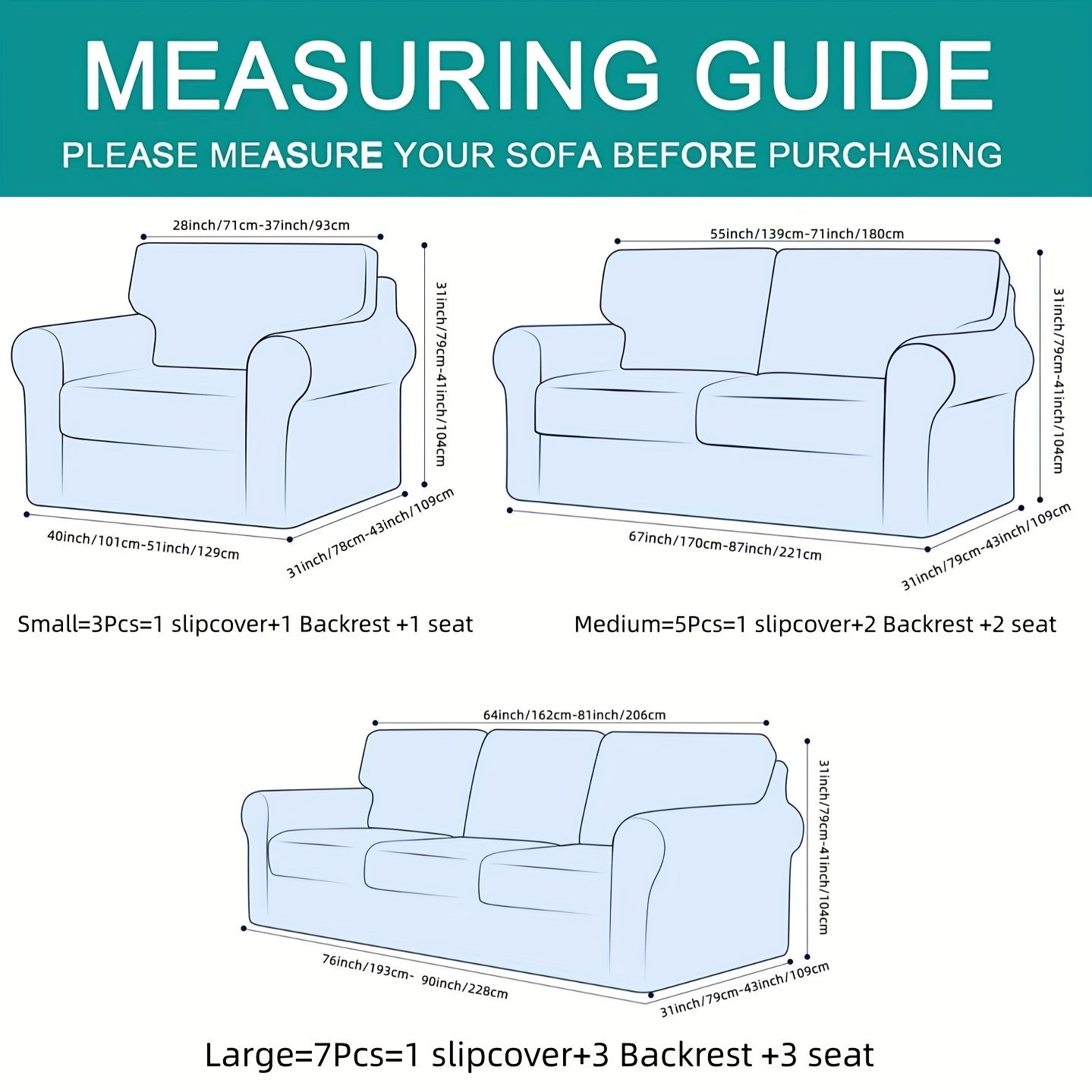 MEASURING GUIDE
PLEASE MEASURE YOUR SOFA BEFORE PURCHASING

28inch/71cm-37inch/93cm
31inch/79cm-41inch/104cm
40inch/101cm-51inch/129cm
31inch/78cm-43inch/109cm

Small=3Pcs=1 slipcover+1 Backrest +1 seat

55inch/139cm-71inch/180cm
31inch/79cm-41inch/104cm
67inch/170cm-87inch/221cm
31inch/79cm-43inch/109cm

Medium=5Pcs=1 slipcover+2 Backrest +2 seat

64inch/162cm-81inch/206cm
31inch/79cm-41inch/104cm
76inch/193cm- 90inch/228cm
31inch/79cm-43inch/109cm

Large=7Pcs=1 slipcover+3 Backrest +3 seat