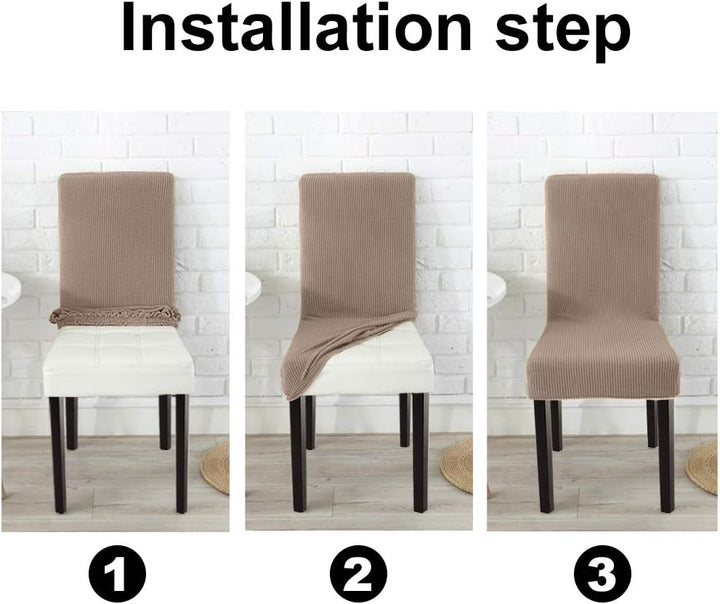 Installation step

1

2

3