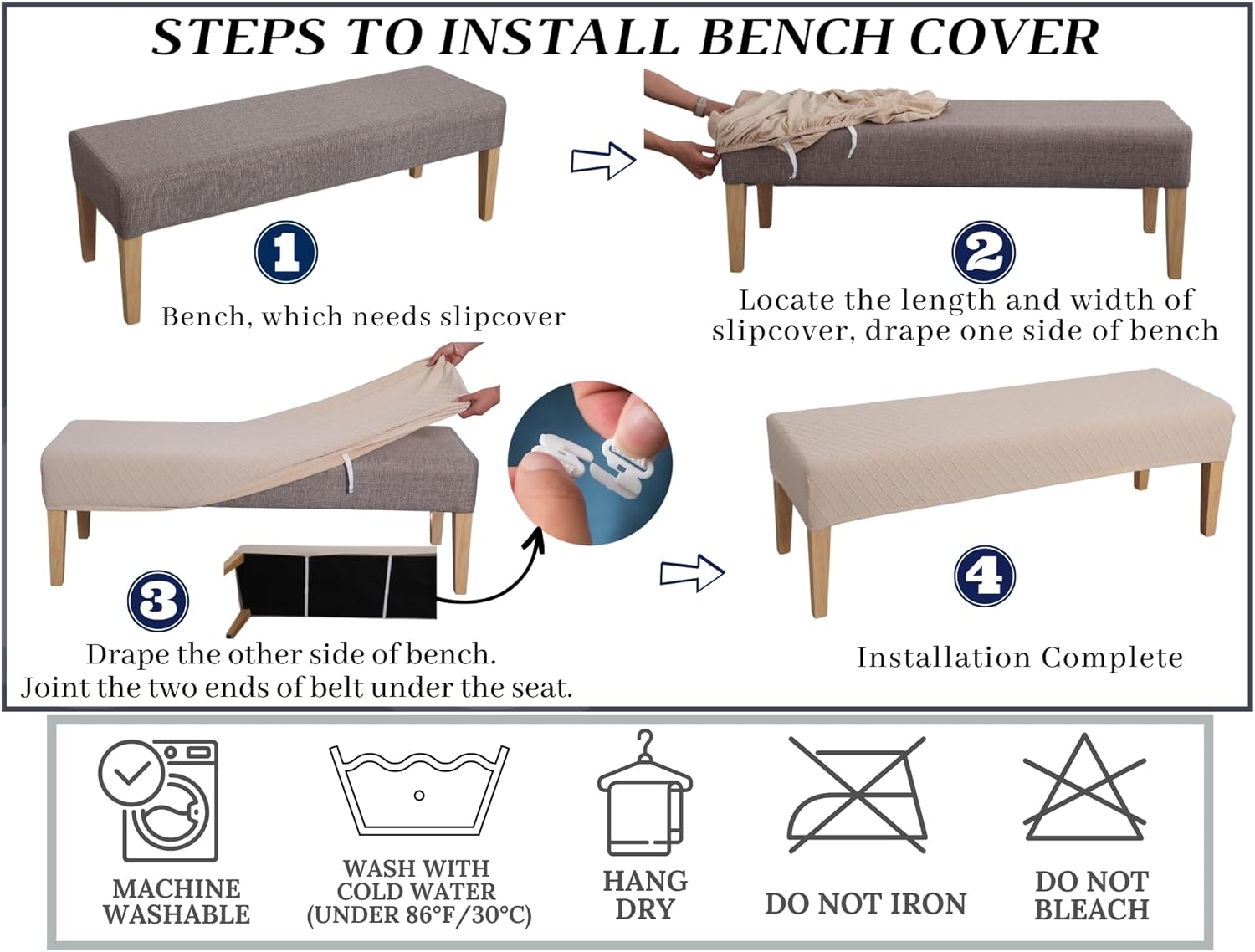 STEPS TO INSTALL BENCH COVER

1

Bench, which needs slipcover

2

Locate the length and width of slipcover, drape one side of bench

3

Drape the other side of bench. Joint the two ends of belt under the seat.

4

Installation Complete

MACHINE WASHABLE

WASH WITH COLD WATER (UNDER 86°F/30°C)

HANG DRY

DO NOT IRON

DO NOT BLEACH