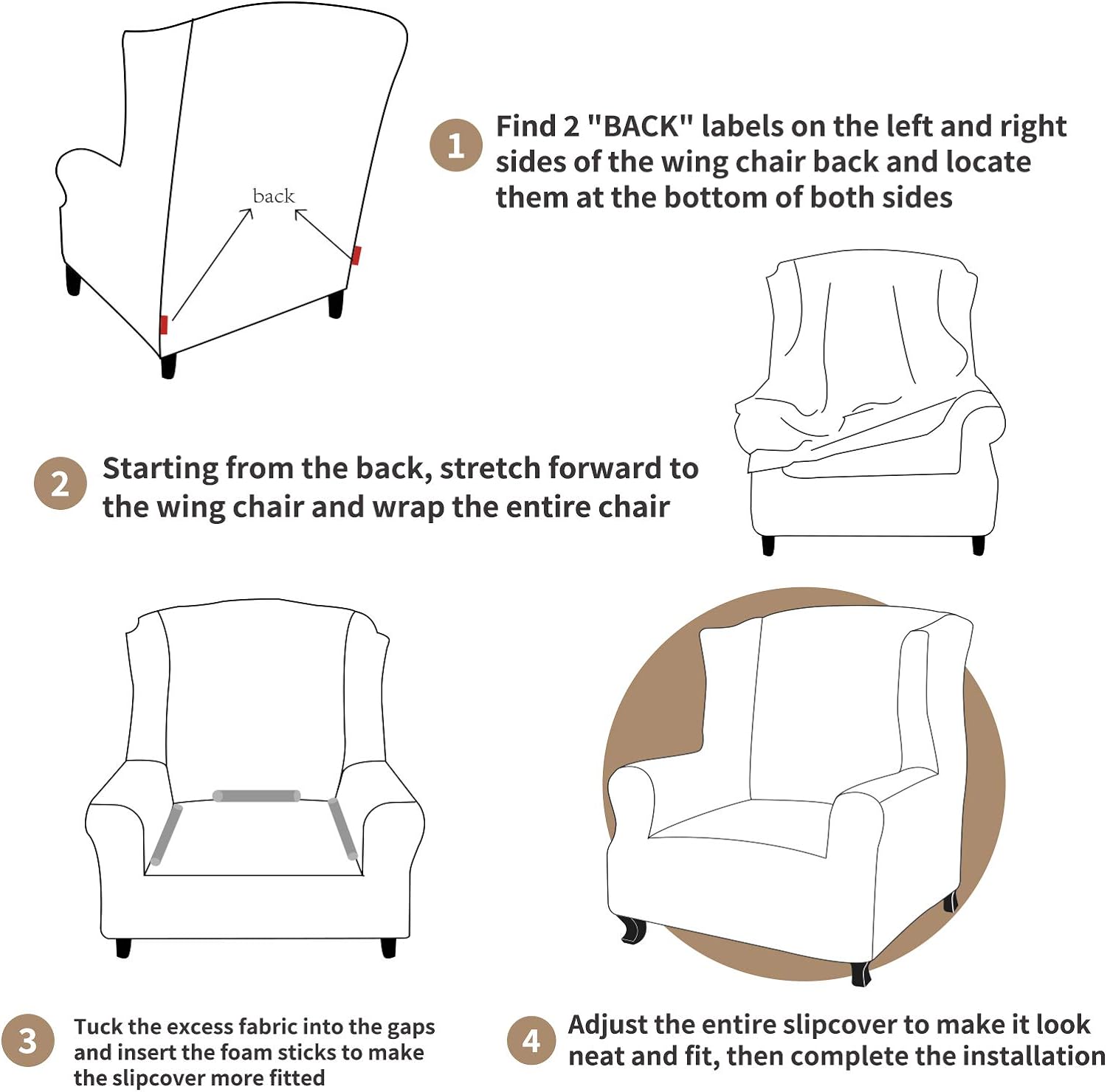 back

1 Find 2 "BACK" labels on the left and right sides of the wing chair back and locate them at the bottom of both sides

2 Starting from the back, stretch forward to the wing chair and wrap the entire chair

3 Tuck the excess fabric into the gaps and insert the foam sticks to make the slipcover more fitted

4 Adjust the entire slipcover to make it look neat and fit, then complete the installation