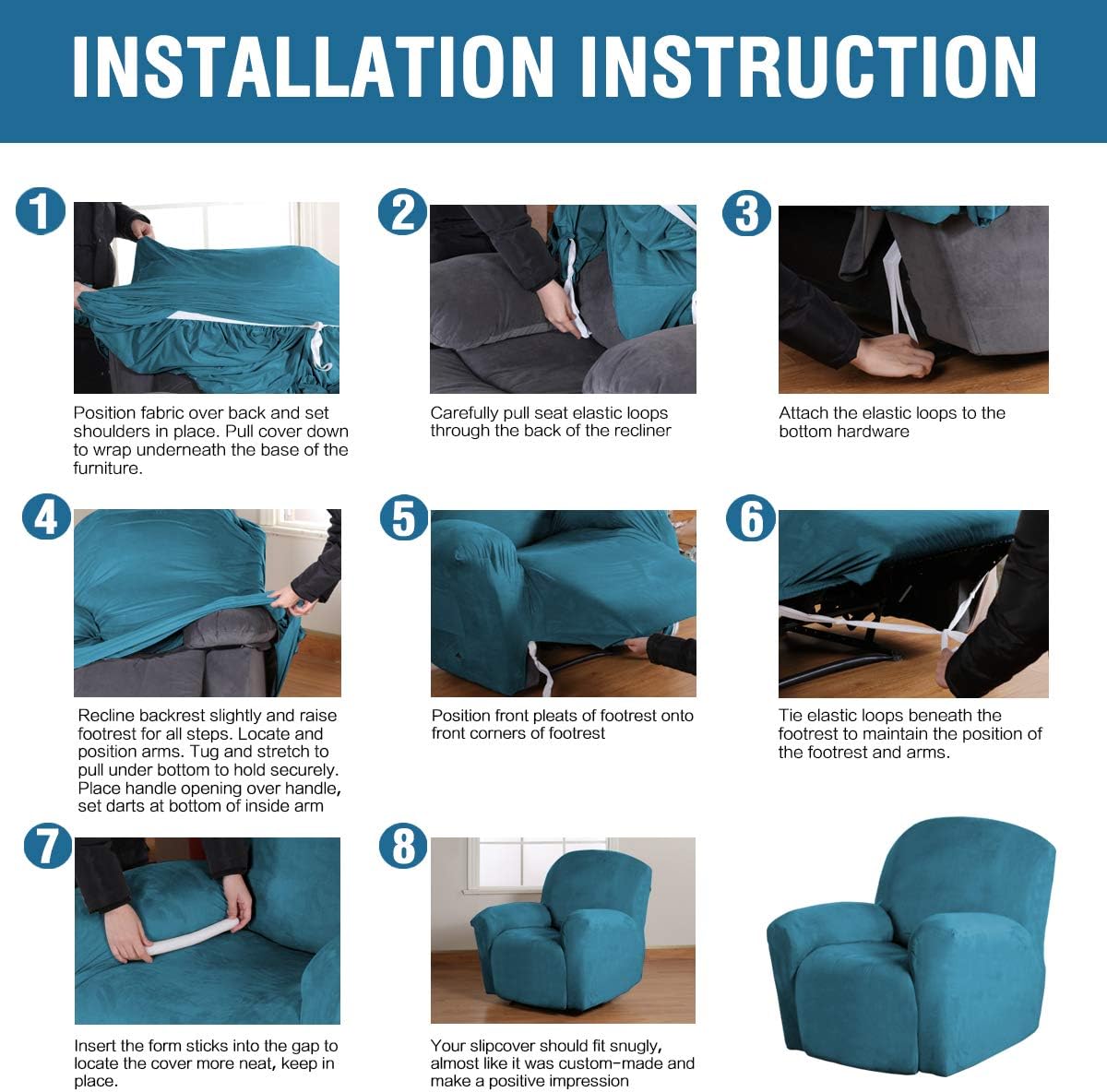 INSTALLATION INSTRUCTION

1

Position fabric over back and set shoulders in place. Pull cover down to wrap underneath the base of the furniture.

2

Carefully pull seat elastic loops through the back of the recliner

3

Attach the elastic loops to the bottom hardware

4

Recline backrest slightly and raise footrest for all steps. Locate and position arms. Tug and stretch to pull under bottom to hold securely. Place handle opening over handle, set darts at bottom of inside arm

5

Position front pleats of footrest onto front corners of footrest

6

Tie elastic loops beneath the footrest to maintain the position of the footrest and arms.

7

Insert the form sticks into the gap to locate the cover more neat, keep in place.

8

Your slipcover should fit snugly, almost like it was custom-made and make a positive impression