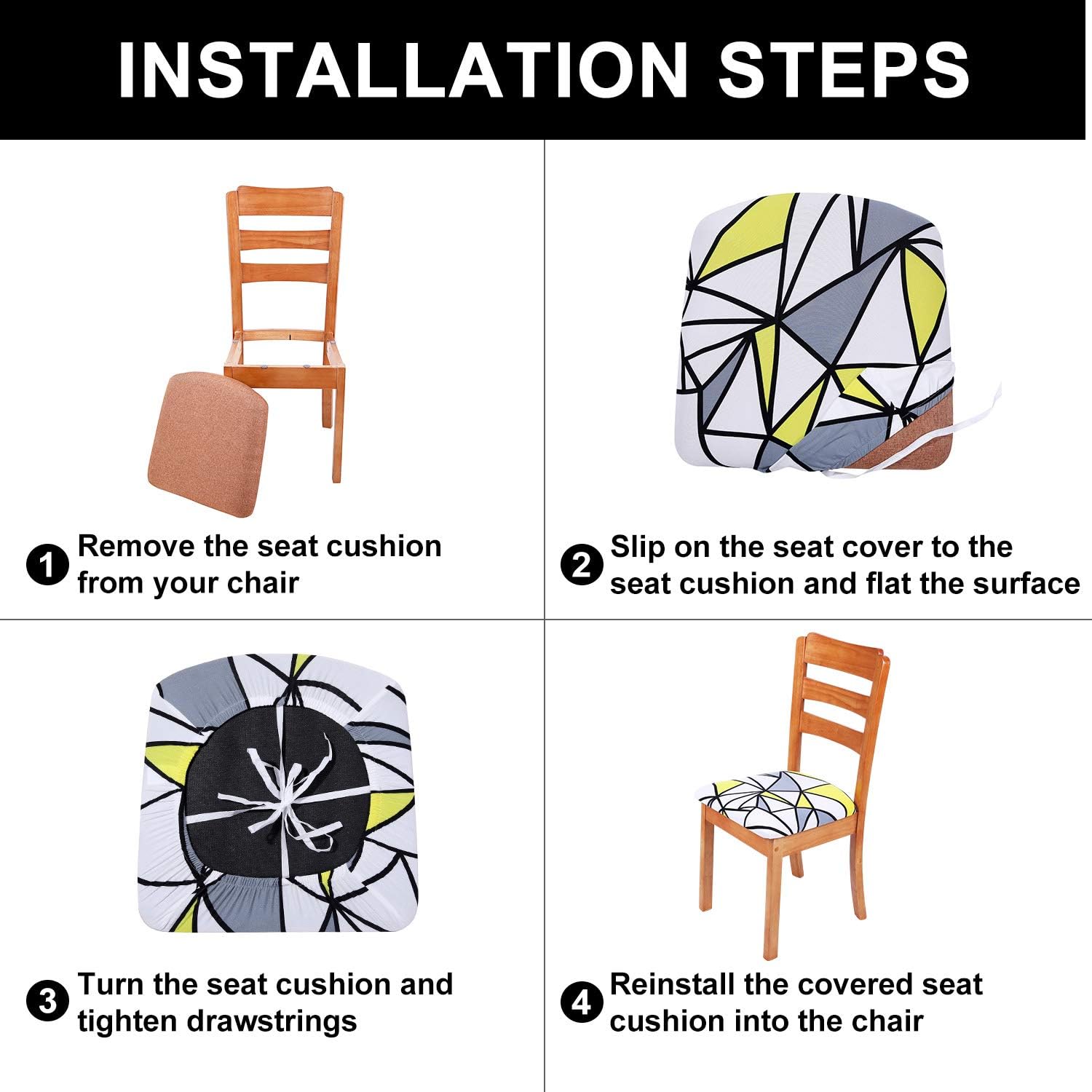 INSTALLATION STEPS

1 Remove the seat cushion from your chair

2 Slip on the seat cover to the seat cushion and flat the surface

3 Turn the seat cushion and tighten drawstrings

4 Reinstall the covered seat cushion into the chair