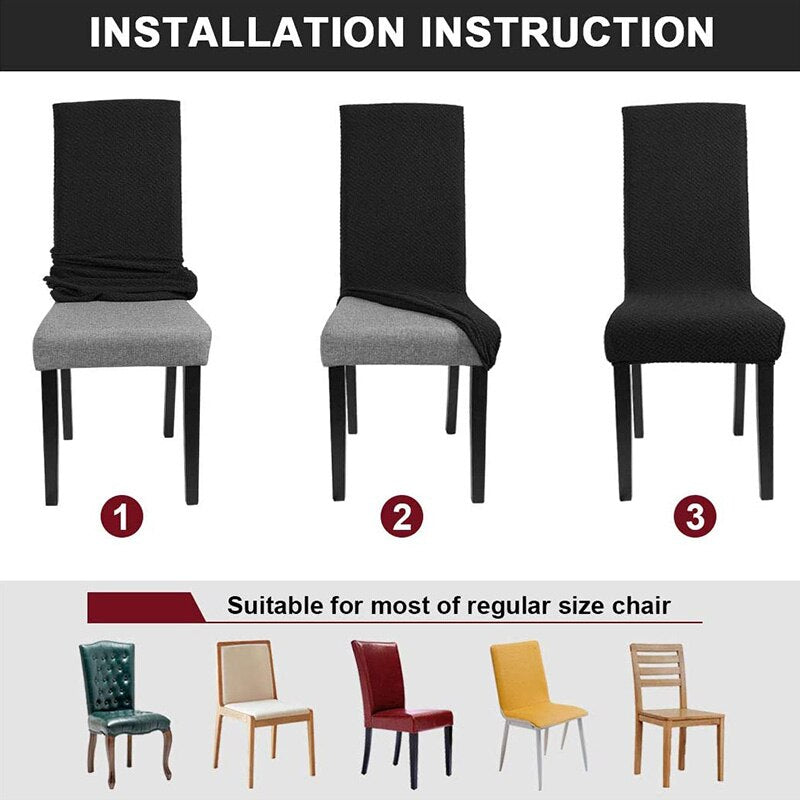 INSTALLATION INSTRUCTION

1

2

3

Suitable for most of regular size chair