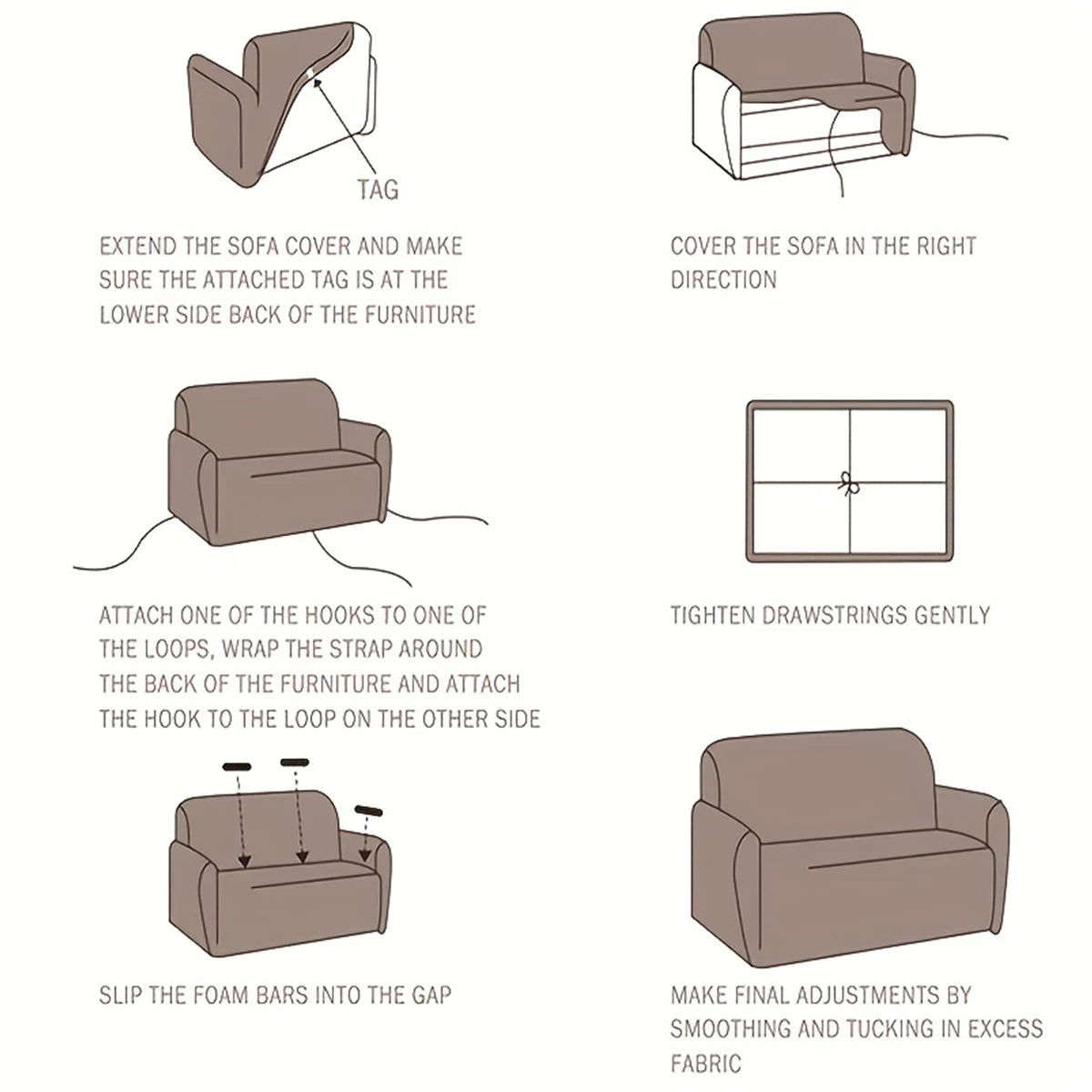 TAG

EXTEND THE SOFA COVER AND MAKE SURE THE ATTACHED TAG IS AT THE LOWER SIDE BACK OF THE FURNITURE

COVER THE SOFA IN THE RIGHT DIRECTION

ATTACH ONE OF THE HOOKS TO ONE OF THE LOOPS, WRAP THE STRAP AROUND THE BACK OF THE FURNITURE AND ATTACH THE HOOK TO THE LOOP ON THE OTHER SIDE

TIGHTEN DRAWSTRINGS GENTLY

SLIP THE FOAM BARS INTO THE GAP

MAKE FINAL ADJUSTMENTS BY SMOOTHING AND TUCKING IN EXCESS FABRIC