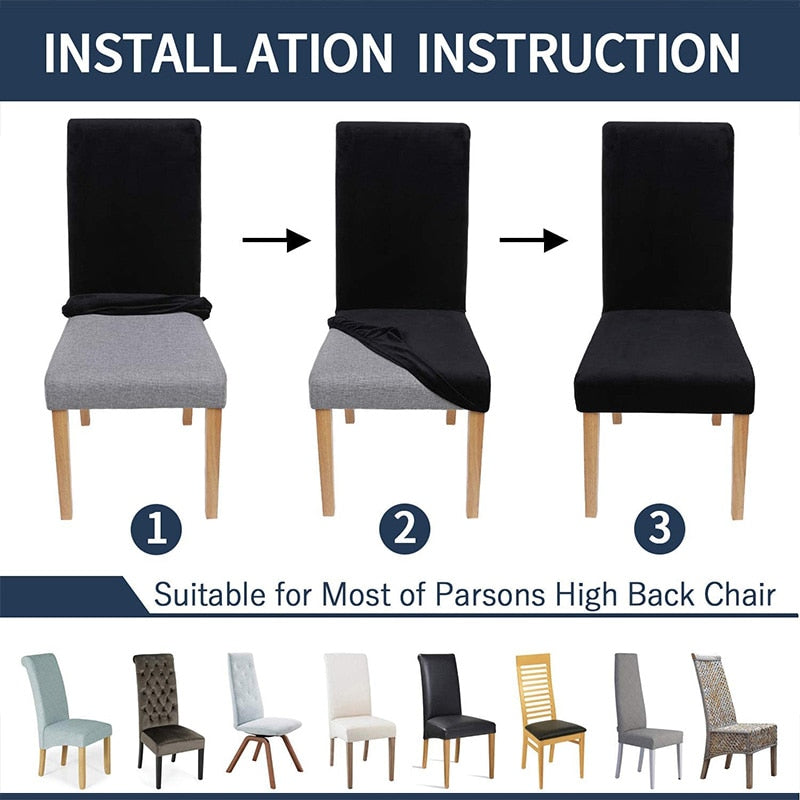 INSTALL ATION INSTRUCTION

1

2

3

Suitable for Most of Parsons High Back Chair