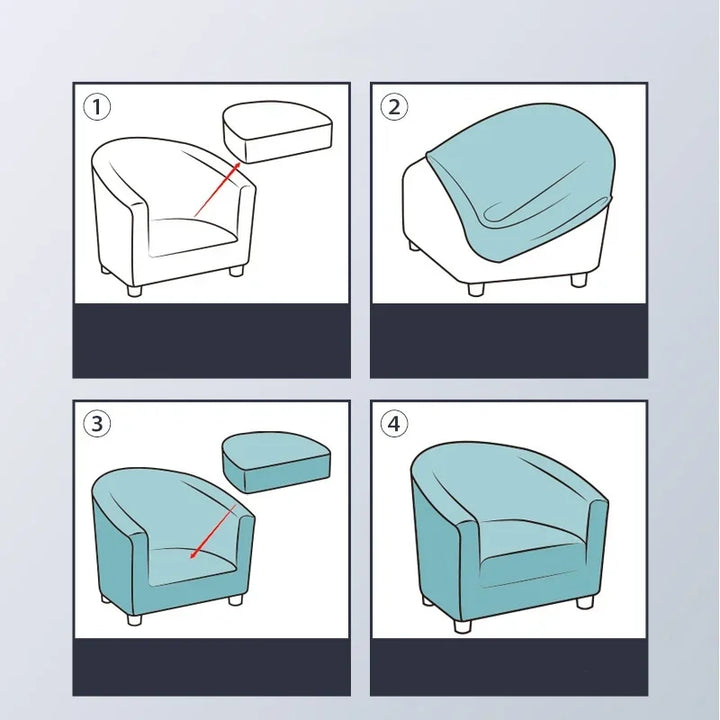 1

2

3

4