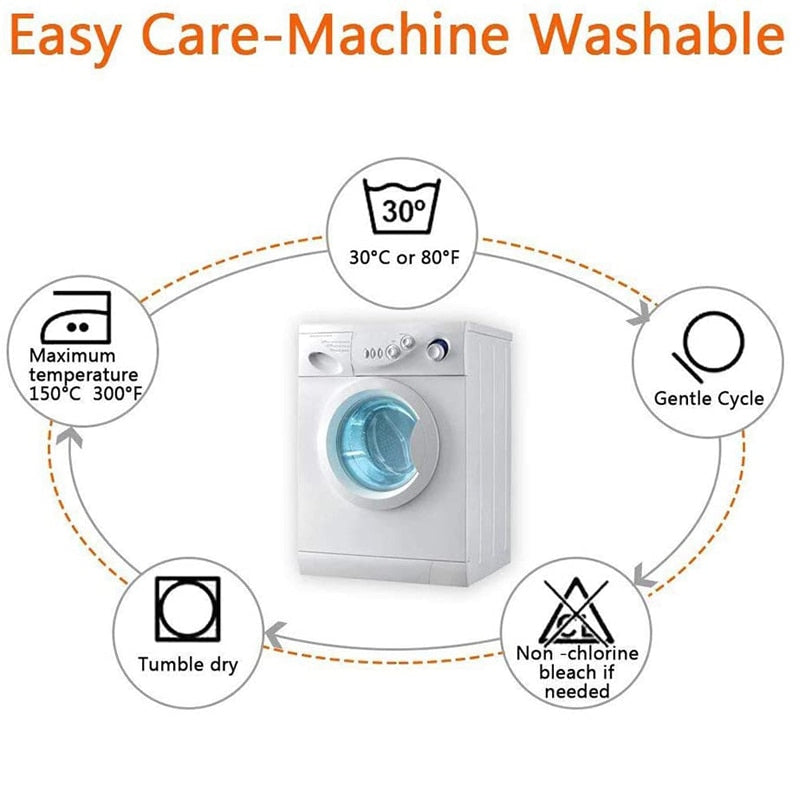 Easy Care-Machine Washable

30°

30°C or 80°F

Gentle Cycle

CL

Non -chlorine bleach if needed

Tumble dry

Maximum temperature 150°C 300°F