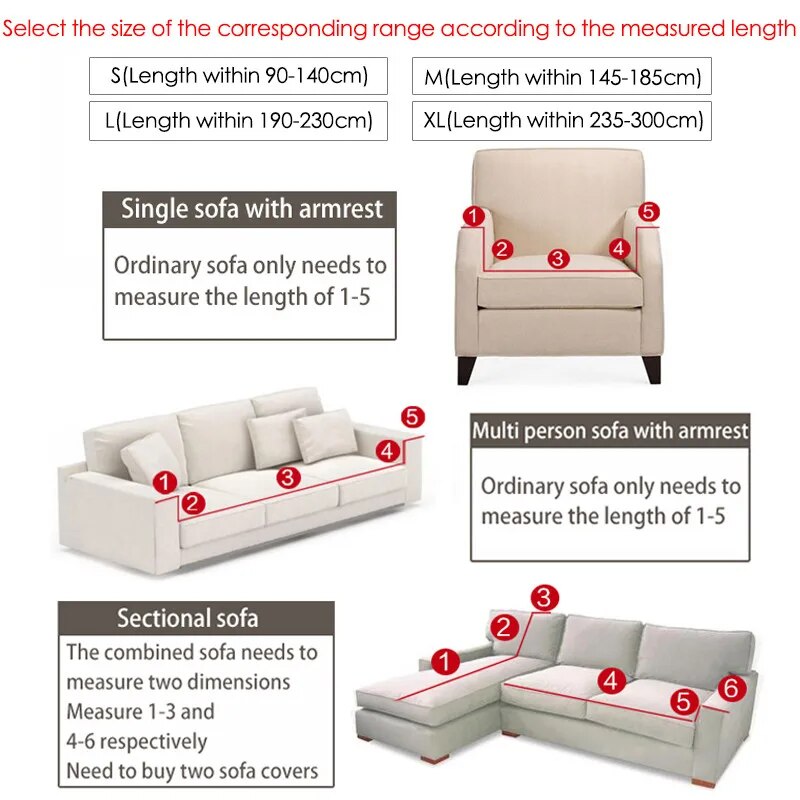 Select the size of the corresponding range according to the measured length

S(Length within 90-140cm)

M(Length within 145-185cm)

L(Length within 190-230cm)

XL(Length within 235-300cm)

Single sofa with armrest

Ordinary sofa only needs to measure the length of 1-5

1 2 3 4 5

1 2 3 4 5

Multi person sofa with armrest

Ordinary sofa only needs to measure the length of 1-5

Sectional sofa

The combined sofa needs to measure two dimensions
Measure 1-3 and
4-6 respectively
Need to buy two sofa covers

1 2 3 4 5 6