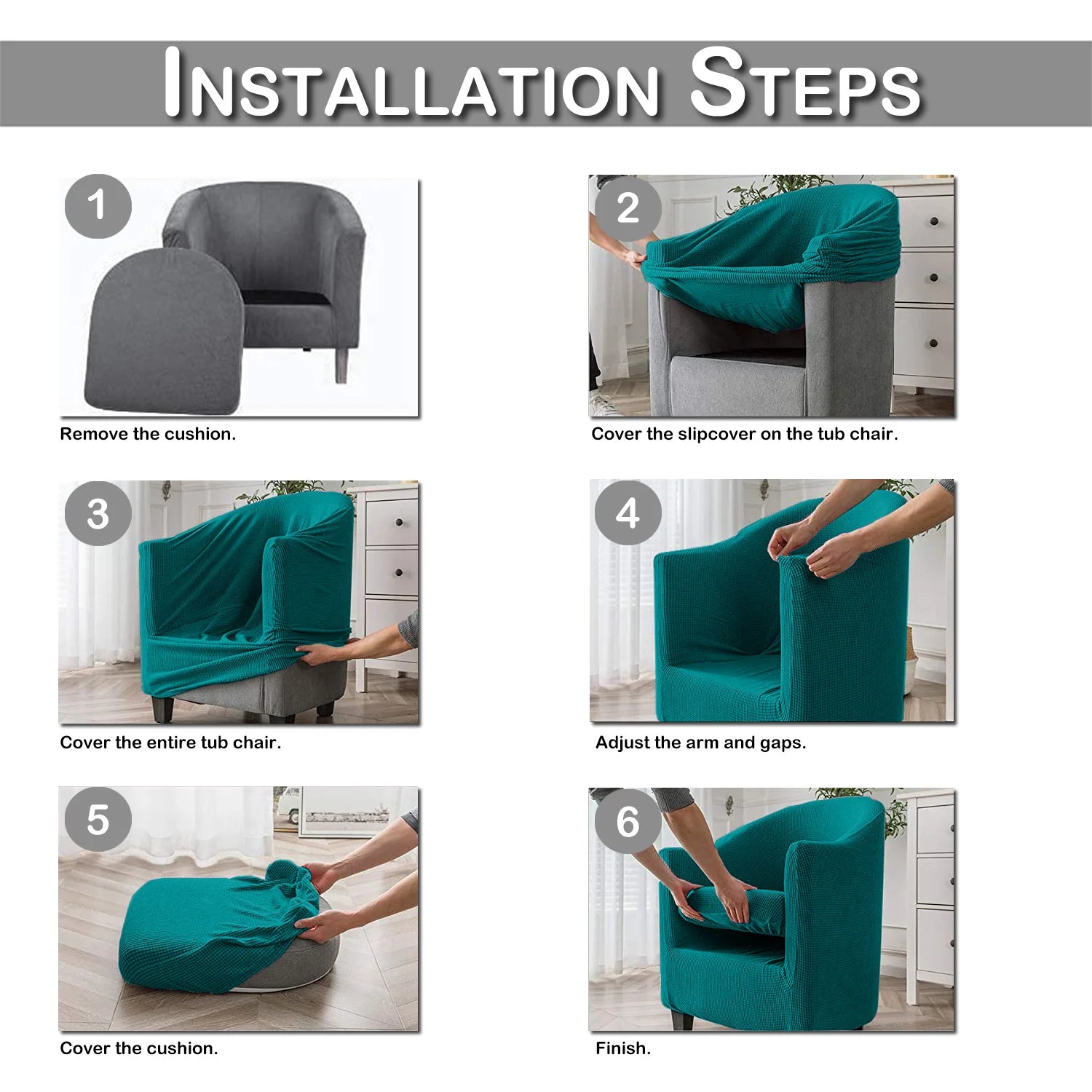 INSTALLATION STEPS

1

Remove the cushion.

2

Cover the slipcover on the tub chair.

3

Cover the entire tub chair.

4

Adjust the arm and gaps.

5

Cover the cushion.

6

Finish.