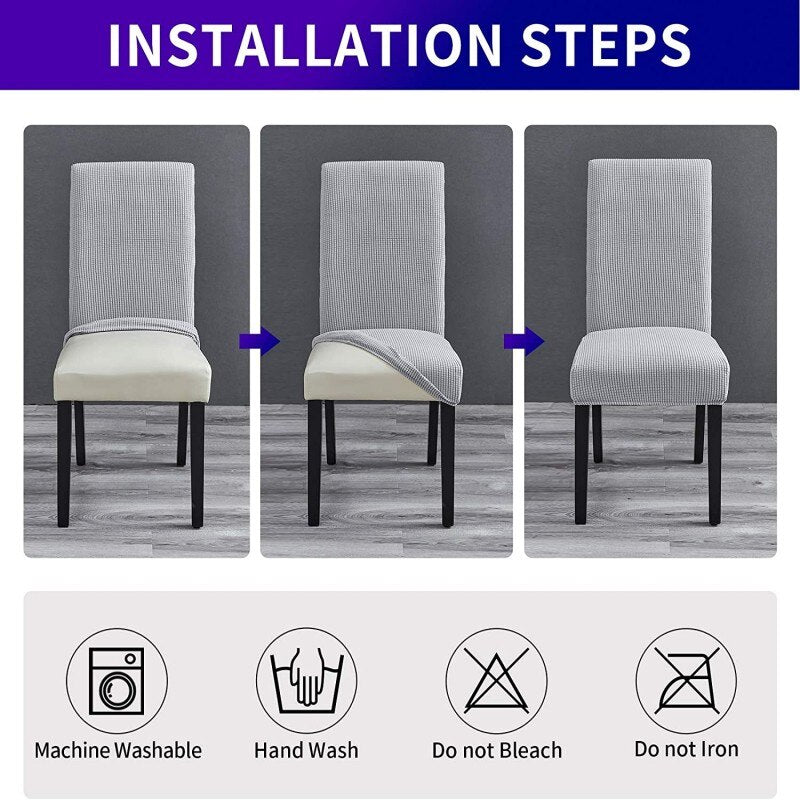 INSTALLATION STEPS

Machine Washable

Hand Wash

Do not Bleach

Do not Iron