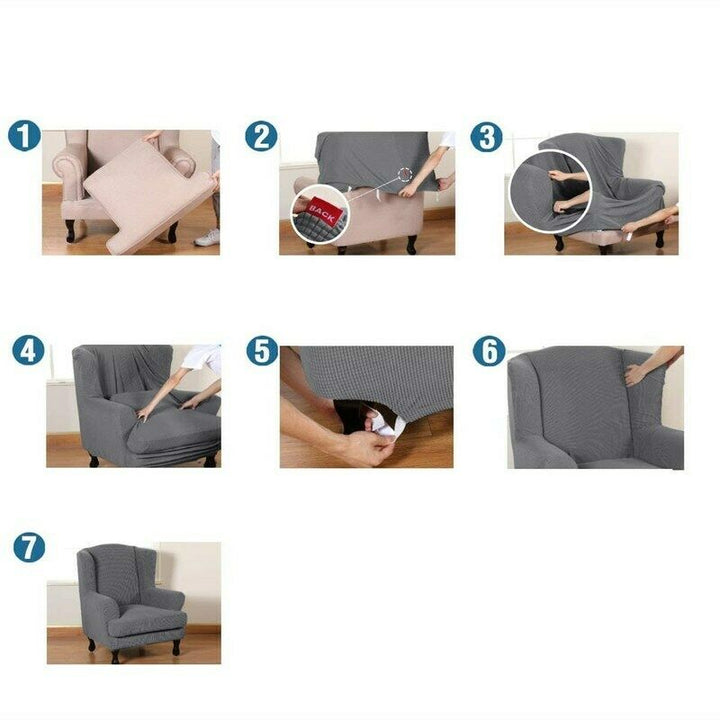 1

2

BACK

3

4

5

6

7