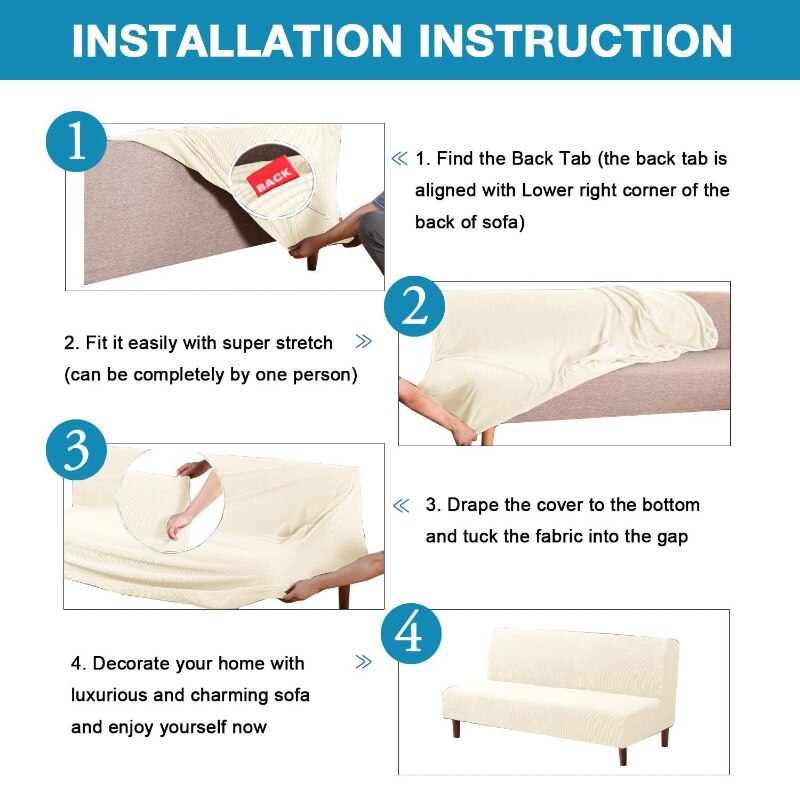 INSTALLATION INSTRUCTION

1

BACK

« 1. Find the Back Tab (the back tab is aligned with Lower right corner of the back of sofa)

2

2. Fit it easily with super stretch (can be completely by one person) »

3

« 3. Drape the cover to the bottom and tuck the fabric into the gap

4

4. Decorate your home with luxurious and charming sofa and enjoy yourself now »